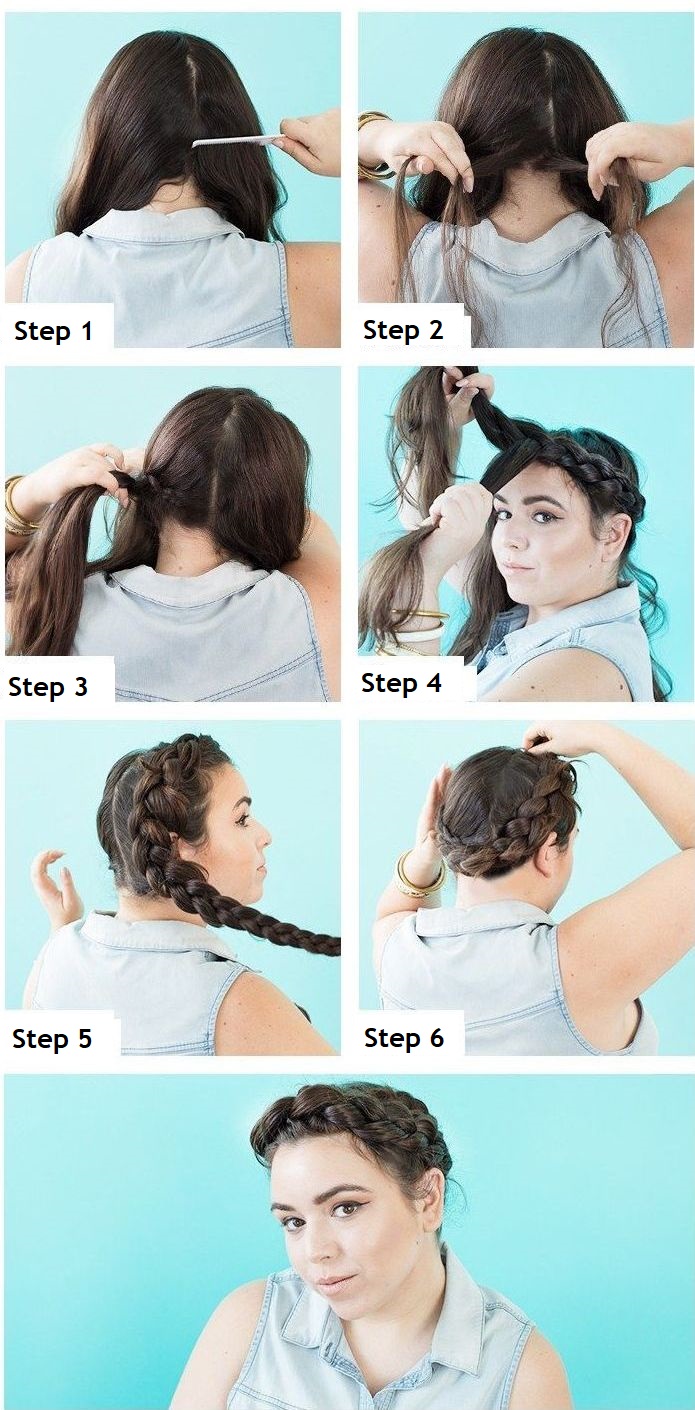 Step 1

Step 2

Step 3

Step 4

Step 5

Step 6