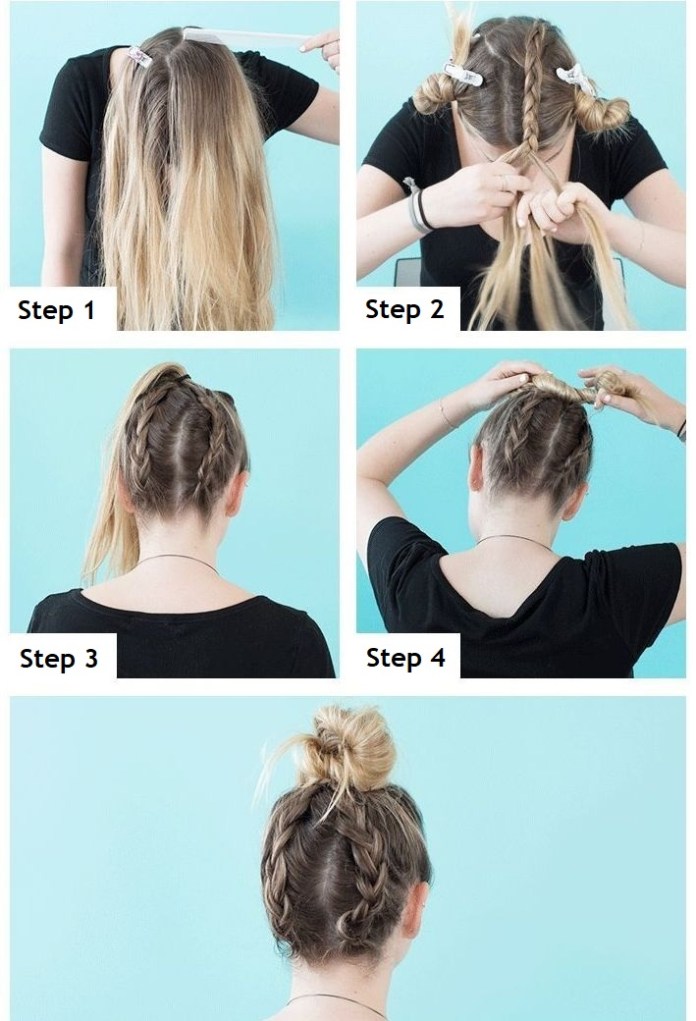 Step 1

Step 2

Step 3

Step 4